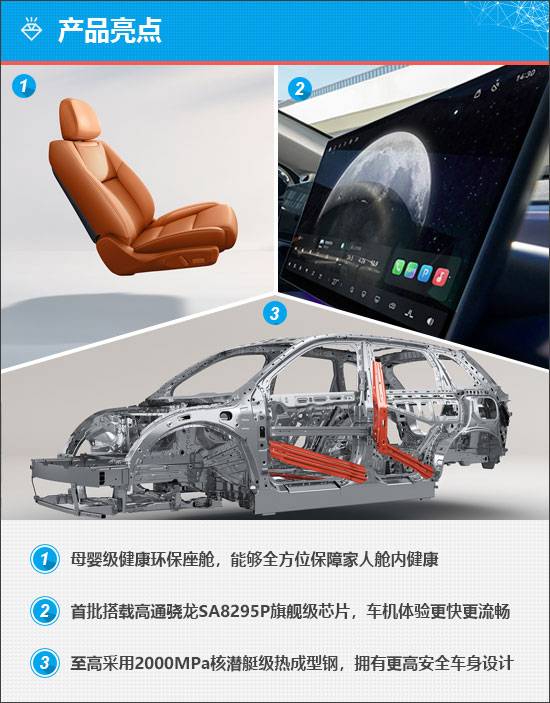 产品亮点

1

2

14:30

3

1 母婴级健康环保座舱，能够全方位保障家人舱内健康

2 首批搭载高通骁龙SA8295P旗舰级芯片，车机体验更快更流畅

3 至高采用2000MPa核潜艇级热成型钢，拥有更高安全车身设计